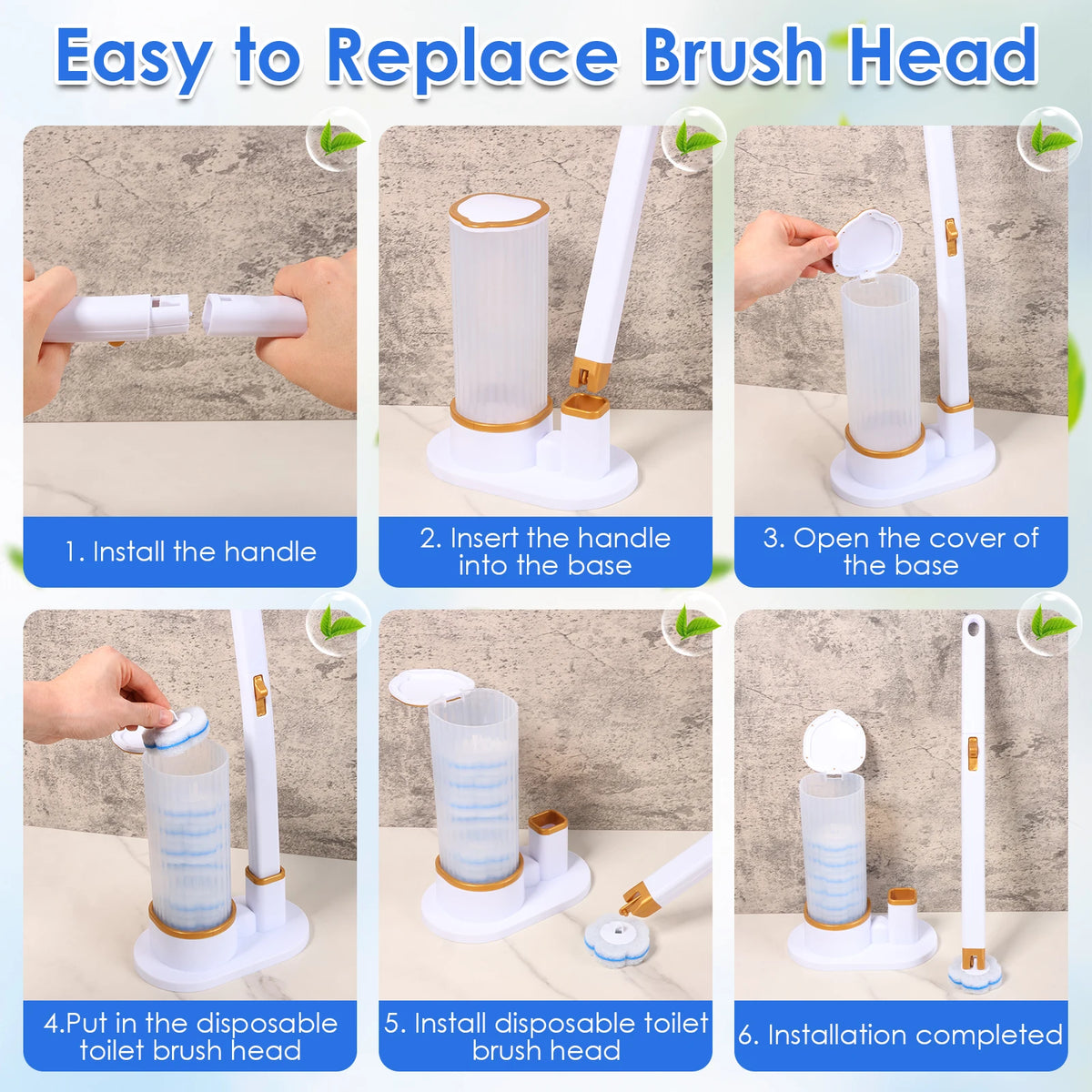 Easy to Replace Brush Head

1. Install the handle

2. Insert the handle into the base

3. Open the cover of the base

4.Put in the disposable toilet brush head

5. Install disposable toilet brush head

6. Installation completed