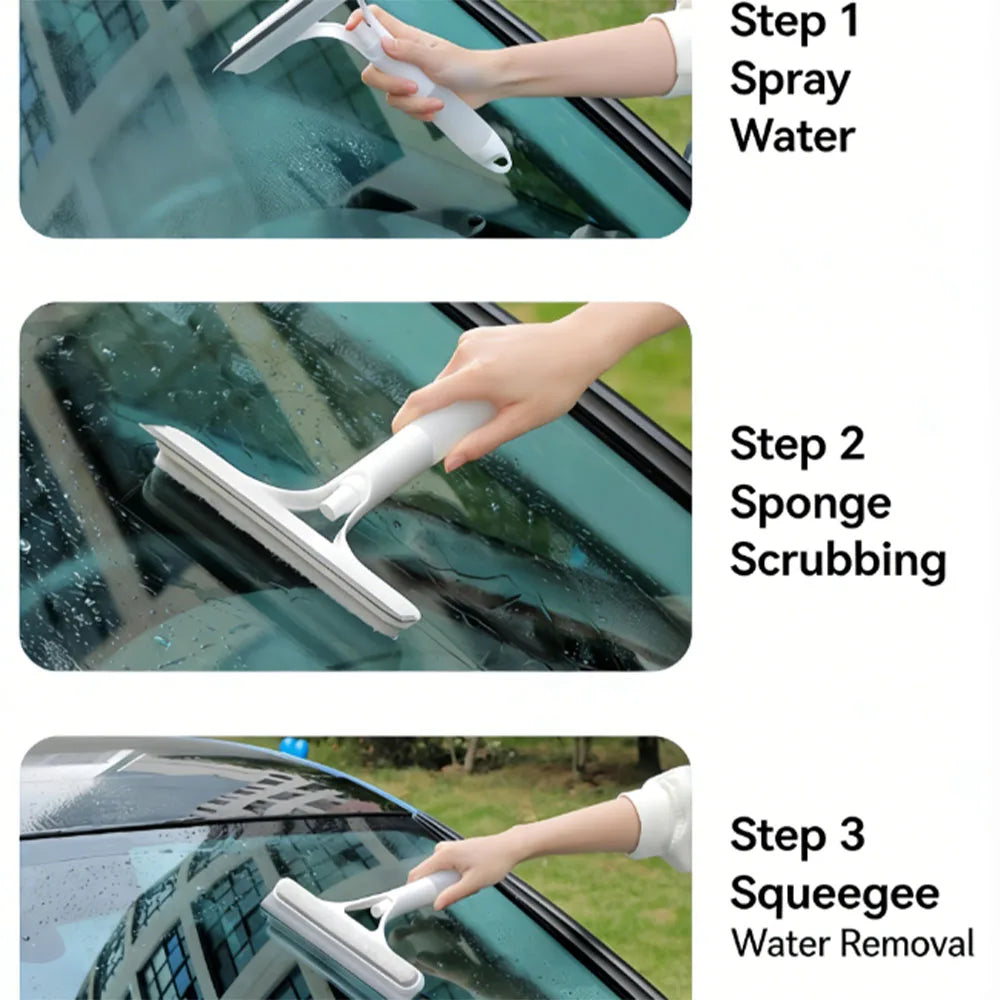 Step 1
Spray
Water

Step 2
Sponge
Scrubbing

Step 3
Squeegee
Water Removal